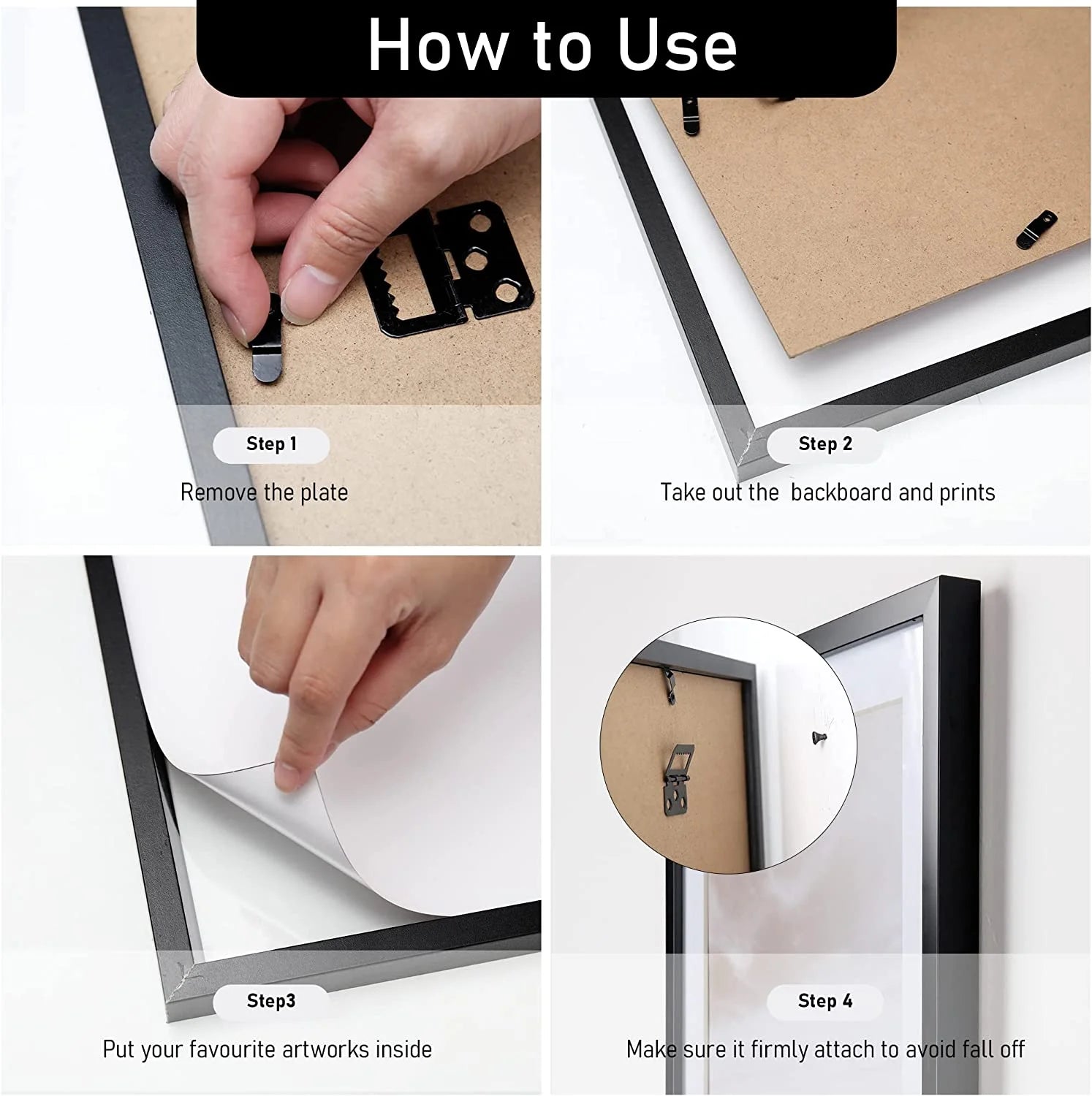 How to Use

Step 1

Remove the plate

Step 2

Take out the backboard and prints

Step3

Put your favourite artworks inside

Step 4

Make sure it firmly attach to avoid fall off