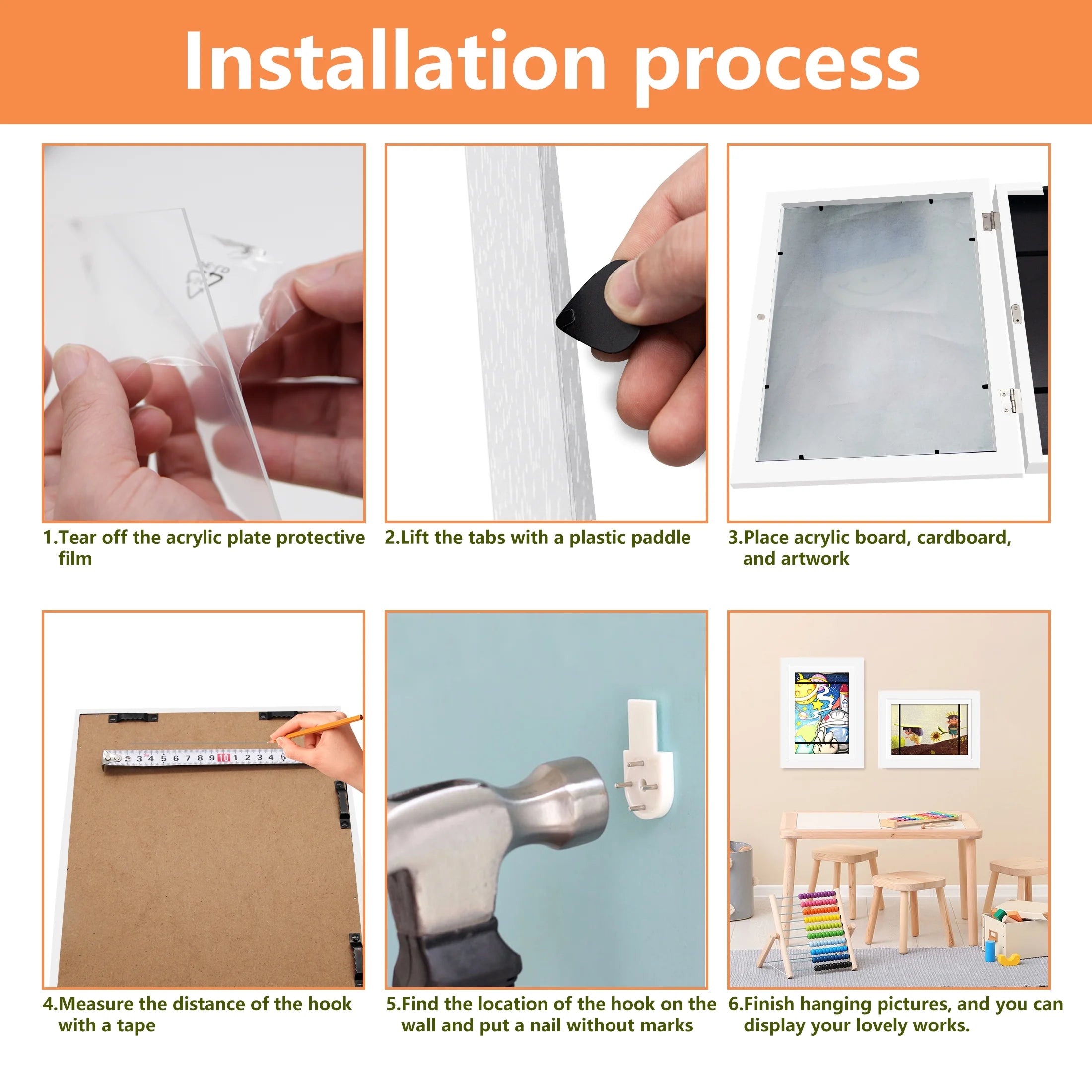 Installation process

1.Tear off the acrylic plate protective film

2.Lift the tabs with a plastic paddle

3.Place acrylic board, cardboard, and artwork

3 4 5 6 7 8 9 10 1 2 3 4 5

4.Measure the distance of the hook with a tape

5.Find the location of the hook on the wall and put a nail without marks

6.Finish hanging pictures, and you can display your lovely works.